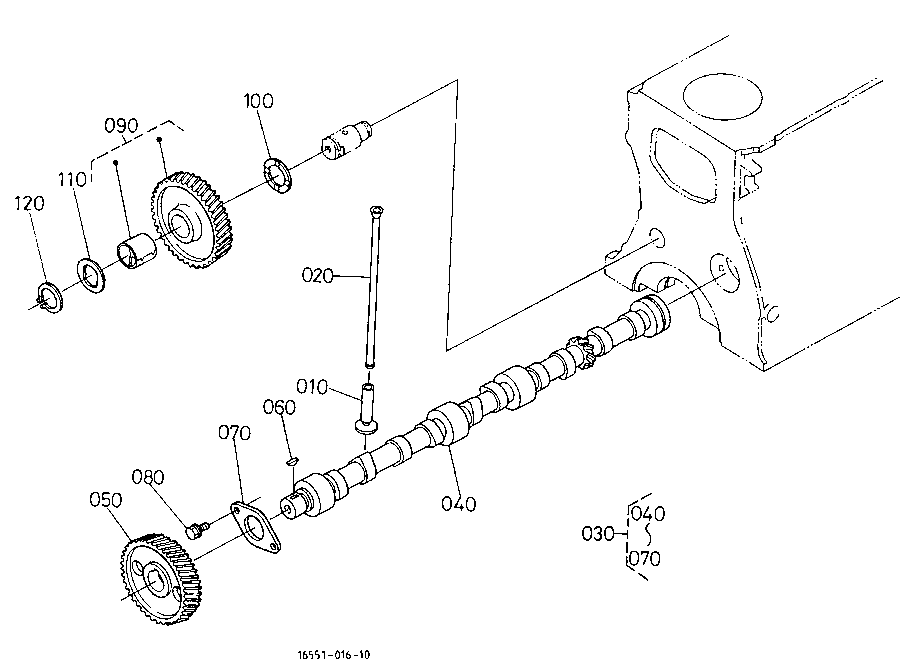 090
100
110
120
020
010
060
070
080
050
040
030
040
070
16551-016-10